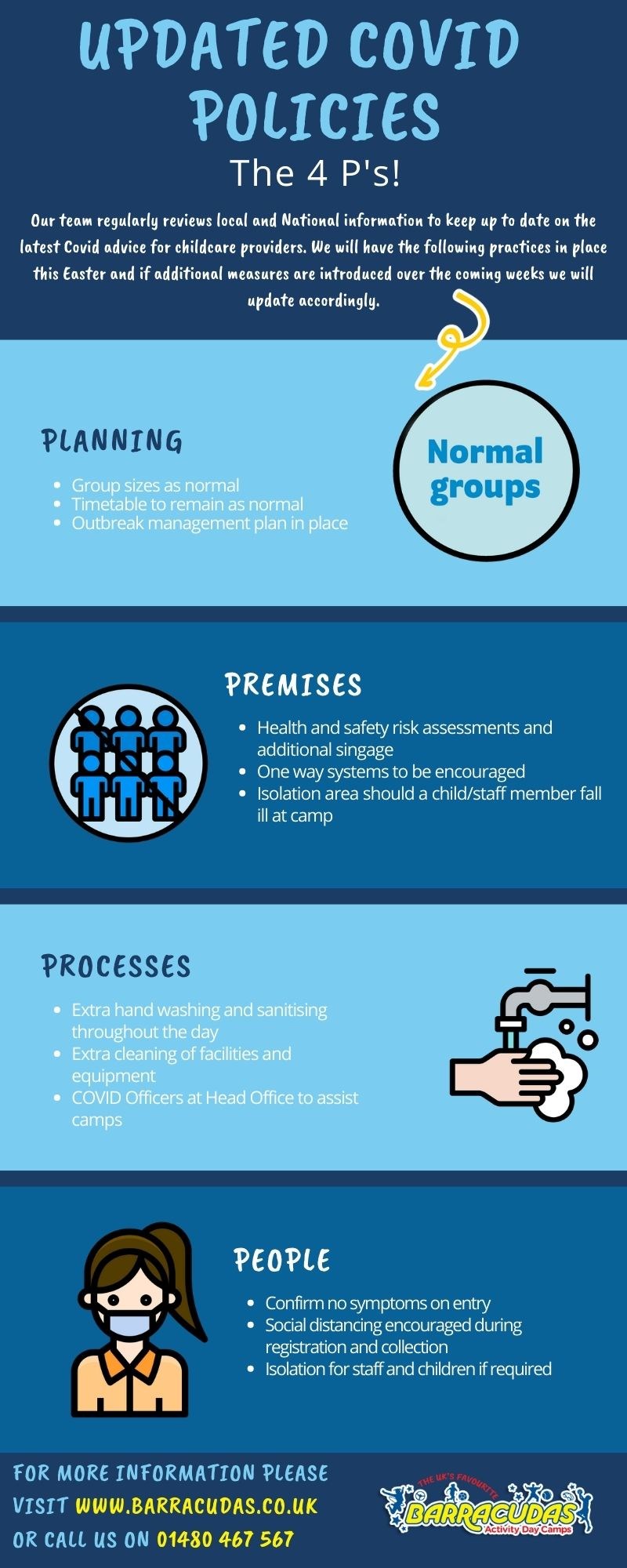 UPDATED COVID POLICIES

The 4 P's!

Our team regularly reviews local and National information to keep up to date on the latest Covid advice for childcare providers. We will have the following practices in place this Easter and if additional measures are introduced over the coming weeks we will update accordingly.

PLANNING

- Group sizes as normal
- Timetable to remain as normal
- Outbreak management plan in place

Normal groups

PREMISES

- Health and safety risk assessments and additional singage
- One way systems to be encouraged
- Isolation area should a child/staff member fall ill at camp

PROCESSES

- Extra hand washing and sanitising throughout the day
- Extra cleaning of facilities and equipment
- COVID Officers at Head Office to assist camps

PEOPLE

- Confirm no symptoms on entry
- Social distancing encouraged during registration and collection
- Isolation for staff and children if required

FOR MORE INFORMATION PLEASE VISIT WWW.BARRACUDAS.CO.UK OR CALL US ON 01480 467 567

THE UK'S FAVOURITE BARRACUDAS Activity Day Camps